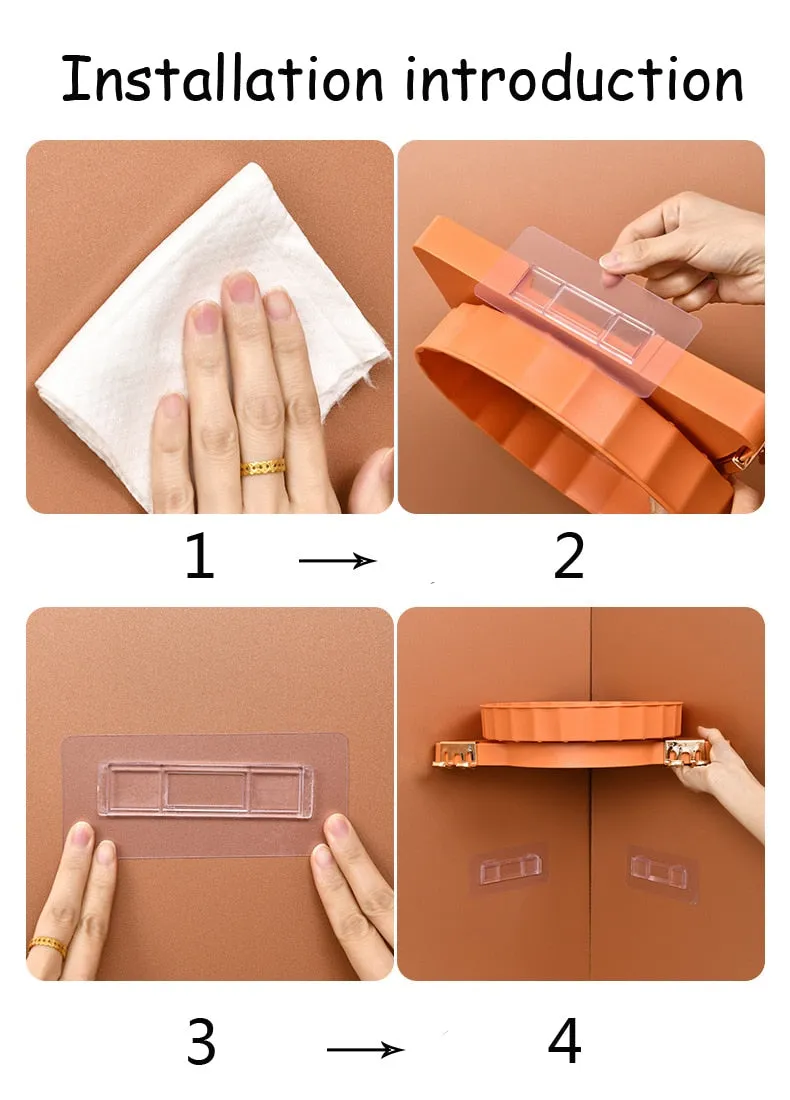 Installation introduction

1 → 2

3 → 4